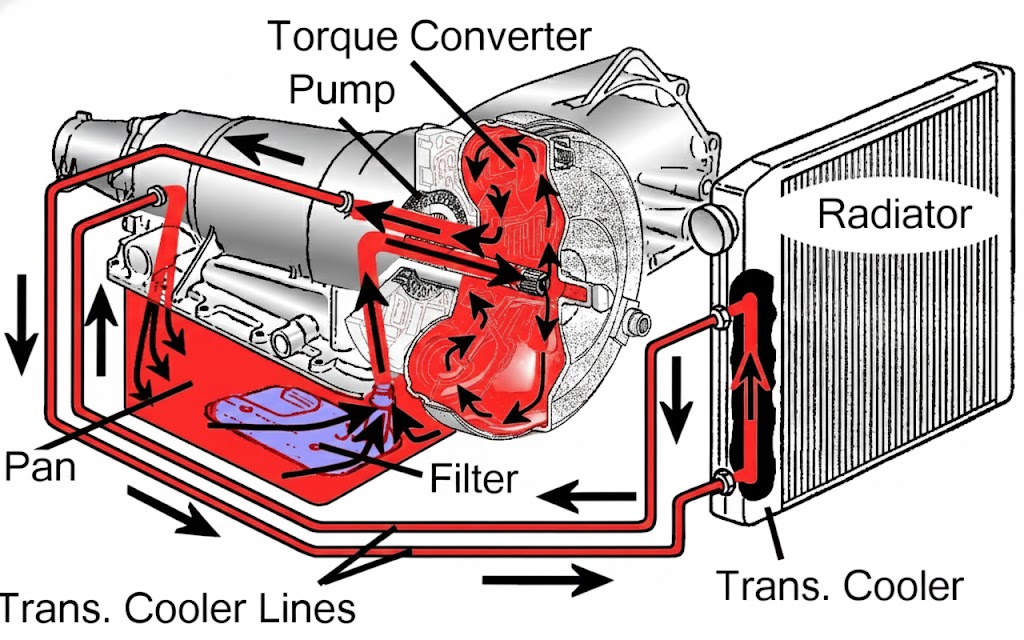 Torque Converter
Pump
Radiator
Pan
Filter
Trans. Cooler
Trans. Cooler Lines