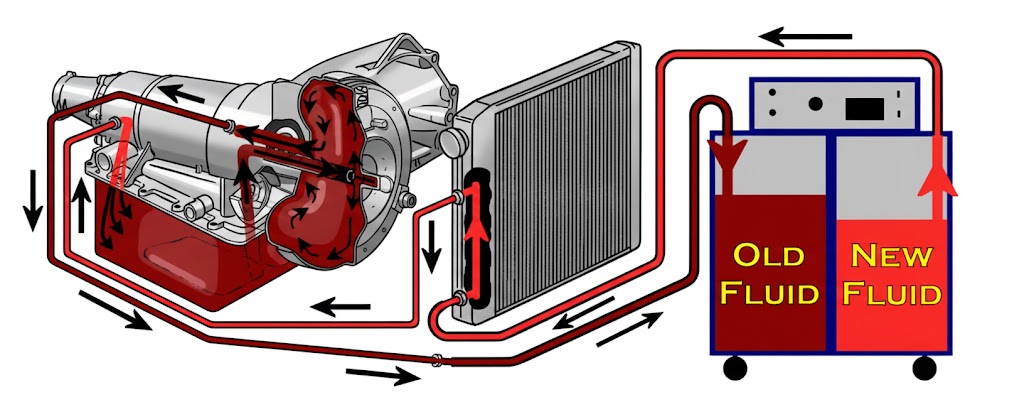 OLD FLUID

NEW FLUID